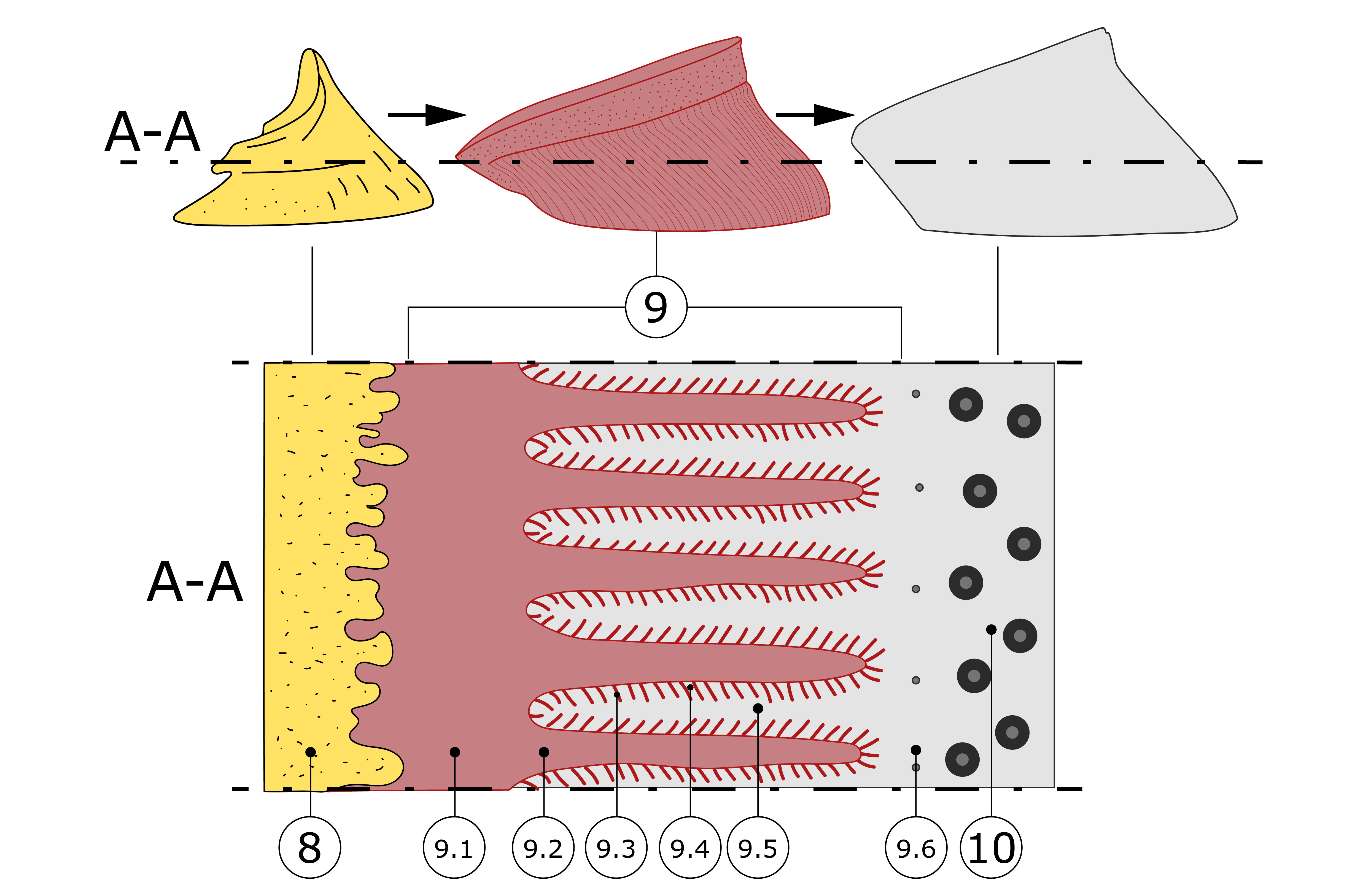 A-A

9

A-A

8
9.1
9.2
9.3
9.4
9.5
9.6
10